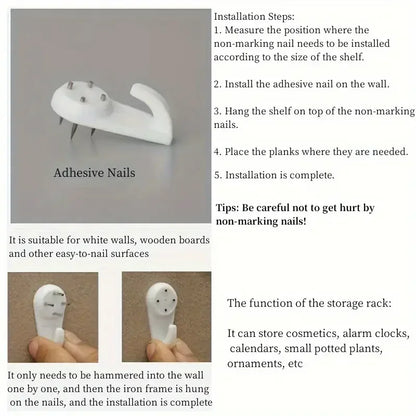 Adhesive Nails

It is suitable for white walls, wooden boards and other easy-to-nail surfaces

It only needs to be hammered into the wall one by one, and then the iron frame is hung on the nails, and the installation is complete

Installation Steps:
1. Measure the position where the non-marking nail needs to be installed according to the size of the shelf.

2. Install the adhesive nail on the wall.

3. Hang the shelf on top of the non-marking nails.

4. Place the planks where they are needed.

5. Installation is complete.

Tips: Be careful not to get hurt by non-marking nails!

The function of the storage rack:

It can store cosmetics, alarm clocks, calendars, small potted plants, ornaments, etc